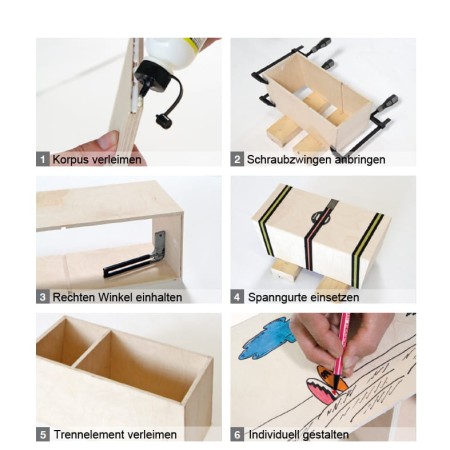 1 Korpus verleimen

2 Schraubzwingen anbringen

3 Rechten Winkel einhalten

4 Spanngurte einsetzen

5 Trennelement verleimen

6 Individuell gestalten