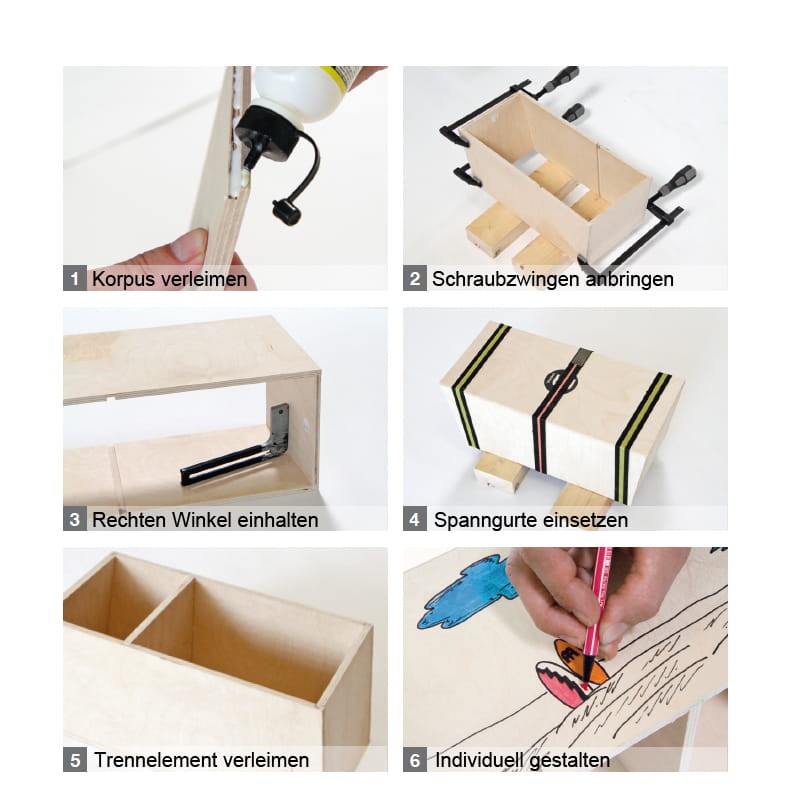 1 Korpus verleimen

2 Schraubzwingen anbringen

3 Rechten Winkel einhalten

4 Spanngurte einsetzen

5 Trennelement verleimen

6 Individuell gestalten