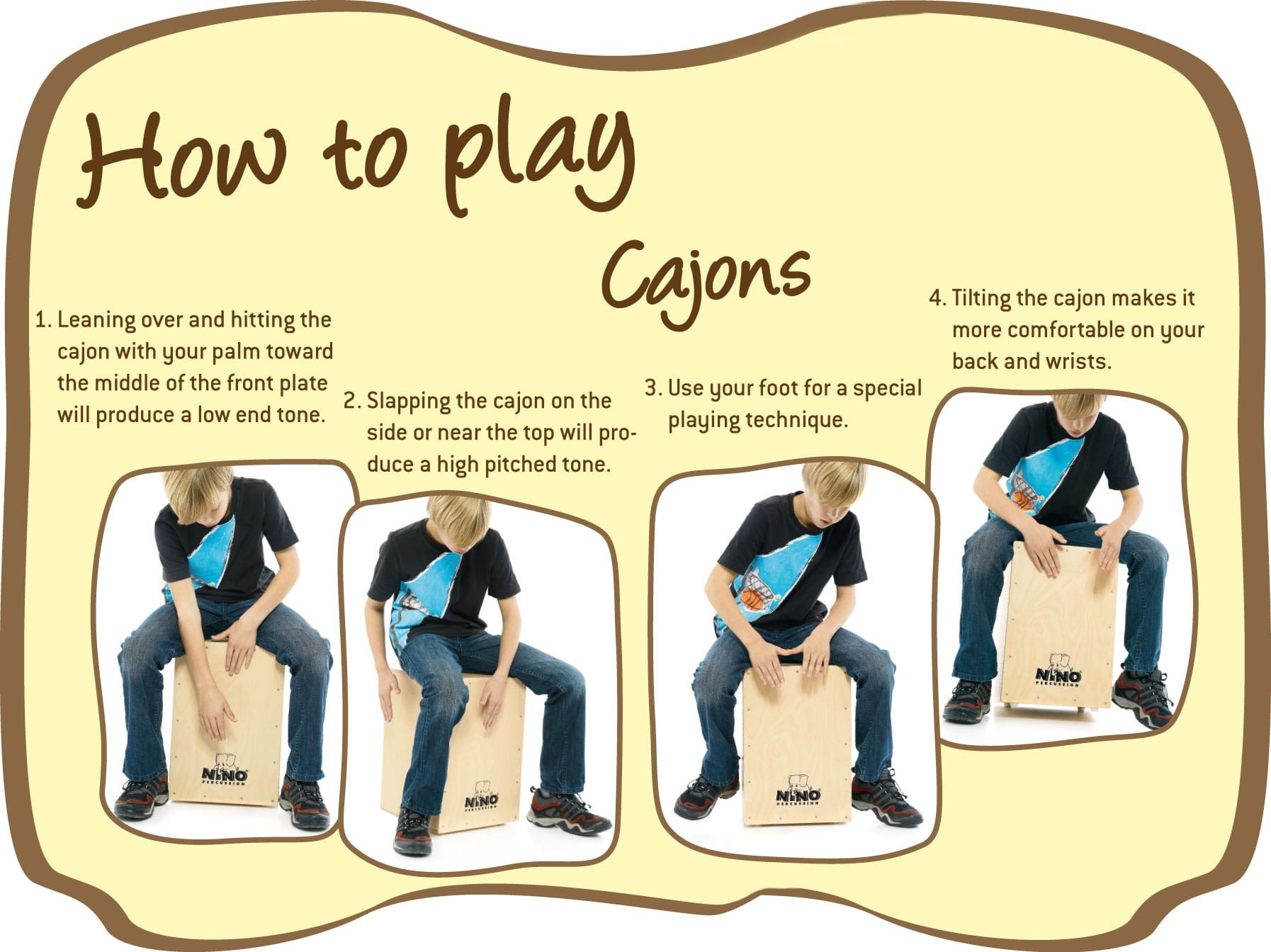 How to play

Cajons

1. Leaning over and hitting the cajon with your palm toward the middle of the front plate will produce a low end tone.

2. Slapping the cajon on the side or near the top will produce a high pitched tone.

3. Use your foot for a special playing technique.

4. Tilting the cajon makes it more comfortable on your back and wrists.

NINO PERCUSSION

NINO PERCUSSION

NINO PERCUSSION

NINO PERCUSSION